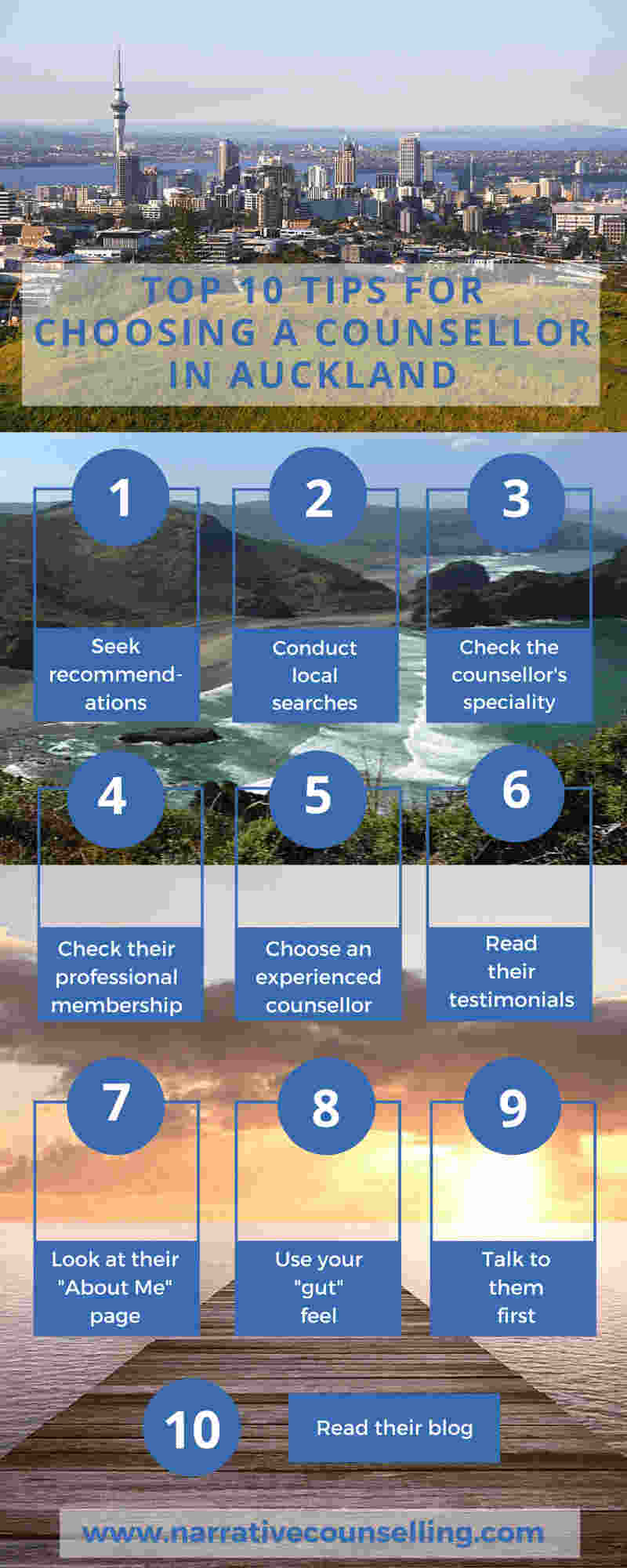 TOP 10 TIPS FOR CHOOSING A COUNSELLOR IN AUCKLAND

1
Seek recommendations

2
Conduct local searches

3
Check the counsellor's speciality

4
Check their professional membership

5
Choose an experienced counsellor

6
Read their testimonials

7
Look at their "About Me" page

8
Use your "gut" feel

9
Talk to them first

10
Read their blog

www.narrativecounselling.com